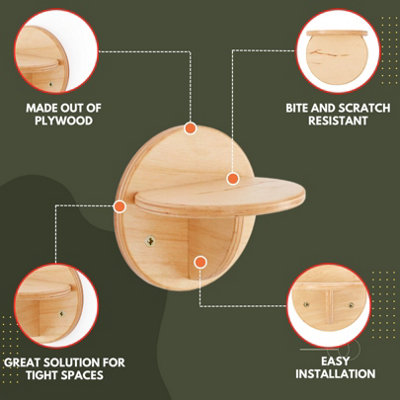 MADE OUT OF PLYWOOD

BITE AND SCRATCH RESISTANT

GREAT SOLUTION FOR TIGHT SPACES

EASY INSTALLATION