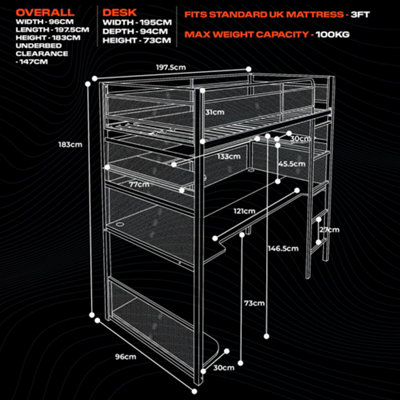 OVERALL
WIDTH - 96CM
LENGTH - 197.5CM
HEIGHT - 183CM
UNDERBED CLEARANCE - 147CM

DESK
WIDTH - 195CM
DEPTH - 94CM
HEIGHT - 73CM

FITS STANDARD UK MATTRESS - 3FT

MAX WEIGHT CAPACITY - 100KG

197.5cm
31cm
183cm
30cm
133cm
45.5cm
77cm
121cm
27cm
146.5cm
73cm
96cm
30cm