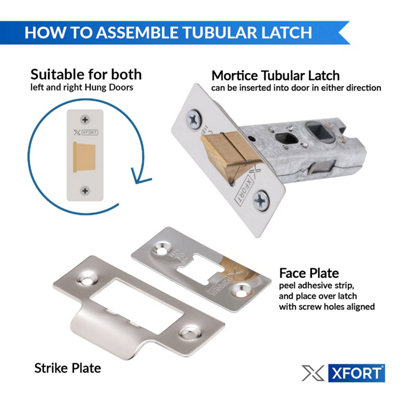 HOW TO ASSEMBLE TUBULAR LATCH

Suitable for both
left and right Hung Doors

XFORT

Mortice Tubular Latch
can be inserted into door in either direction

XFORT

Face Plate
peel adhesive strip, and place over latch with screw holes aligned

Strike Plate

XFORT