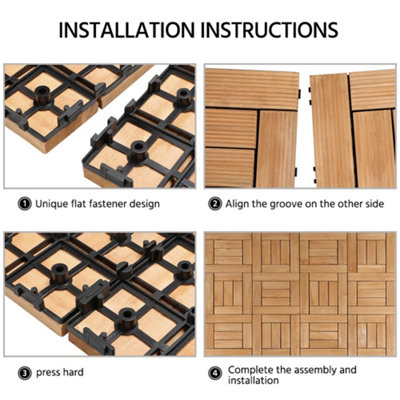 INSTALLATION INSTRUCTIONS

1 Unique flat fastener design

2 Align the groove on the other side

3 press hard

4 Complete the assembly and installation