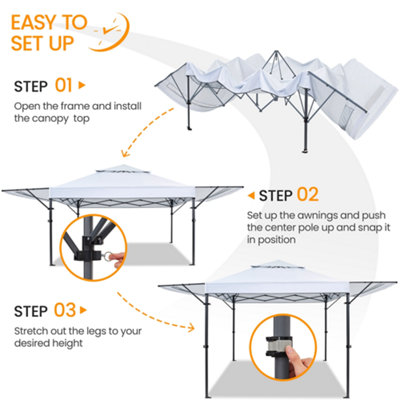 EASY TO SET UP

STEP 01

Open the frame and install the canopy top

STEP 02

Set up the awnings and push the center pole up and snap it in position

STEP 03

Stretch out the legs to your desired height