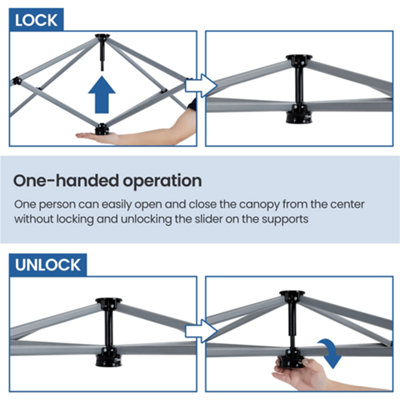 LOCK

One-handed operation

One person can easily open and close the canopy from the center without locking and unlocking the slider on the supports

UNLOCK