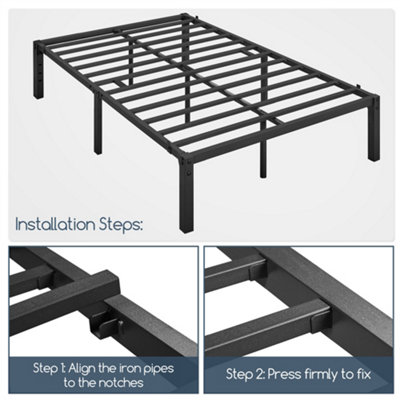 Installation Steps:

Step 1: Align the iron pipes to the notches

Step 2: Press firmly to fix