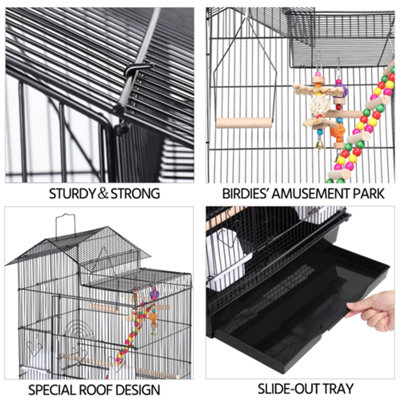 STURDY & STRONG

BIRDIES' AMUSEMENT PARK

SPECIAL ROOF DESIGN

SLIDE-OUT TRAY