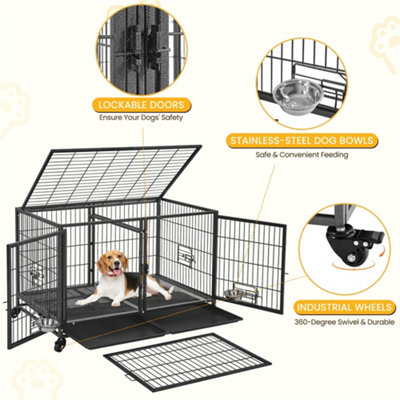 LOCKABLE DOORS
Ensure Your Dogs' Safety

STAINLESS-STEEL DOG BOWLS
Safe & Convenient Feeding

INDUSTRIAL WHEELS
360-Degree Swivel & Durable