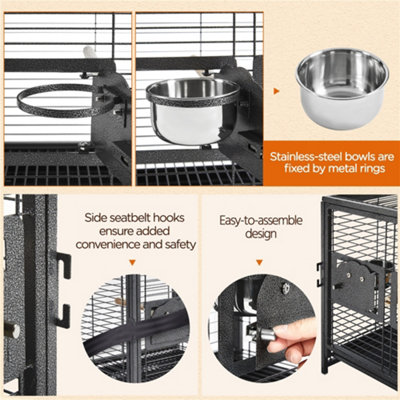 Stainless-steel bowls are fixed by metal rings

Side seatbelt hooks ensure added convenience and safety

Easy-to-assemble design