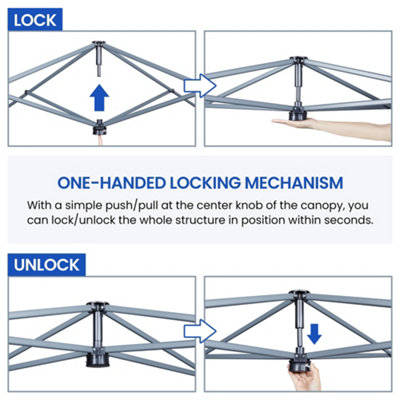 LOCK

ONE-HANDED LOCKING MECHANISM

With a simple push/pull at the center knob of the canopy, you can lock/unlock the whole structure in position within seconds.

UNLOCK