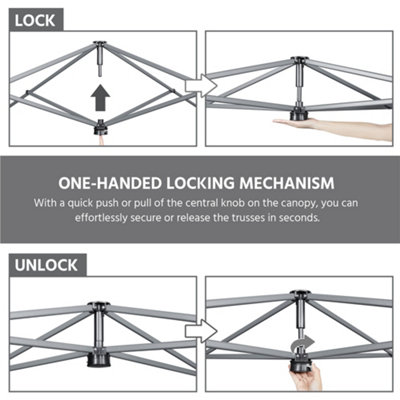 LOCK

ONE-HANDED LOCKING MECHANISM

With a quick push or pull of the central knob on the canopy, you can effortlessly secure or release the trusses in seconds.

UNLOCK