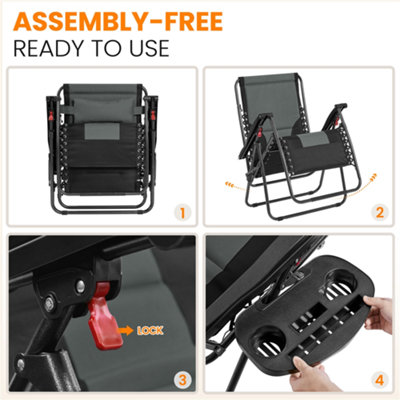 ASSEMBLY-FREE
READY TO USE

1

2

LOCK

3

4