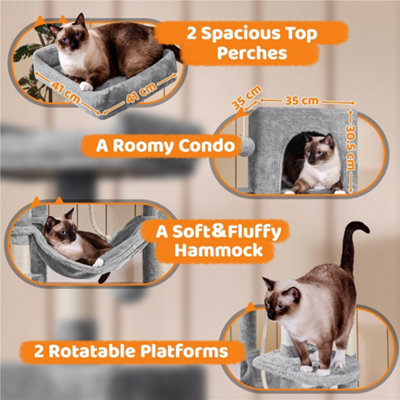 2 Spacious Top Perches

41 cm

41 cm

35 cm

35 cm

30.5 cm

A Roomy Condo

A Soft&Fluffy Hammock

2 Rotatable Platforms