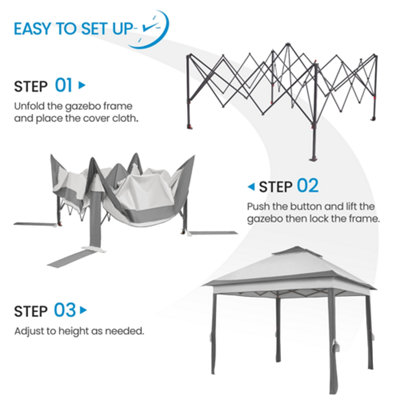 EASY TO SET UP

STEP 01

Unfold the gazebo frame and place the cover cloth.

STEP 02

Push the button and lift the gazebo then lock the frame.

STEP 03

Adjust to height as needed.