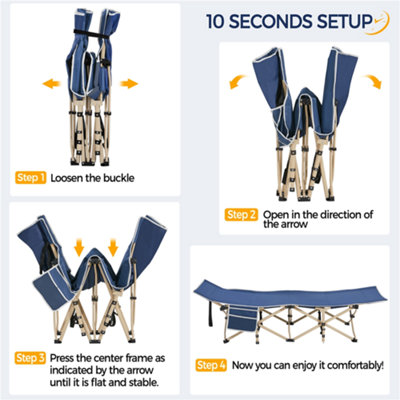 10 SECONDS SETUP

Step 1 Loosen the buckle

Step 2 Open in the direction of the arrow

Step 3 Press the center frame as indicated by the arrow until it is flat and stable.

Step 4 Now you can enjoy it comfortably!