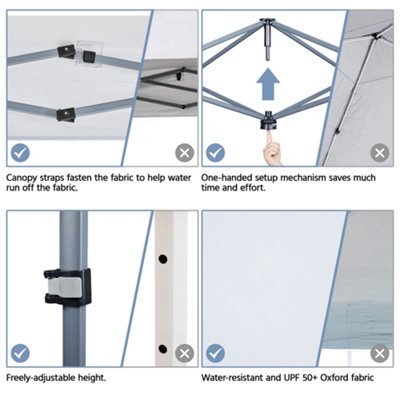 Canopy straps fasten the fabric to help water run off the fabric.

One-handed setup mechanism saves much time and effort.

Freely-adjustable height.

Water-resistant and UPF 50+ Oxford fabric