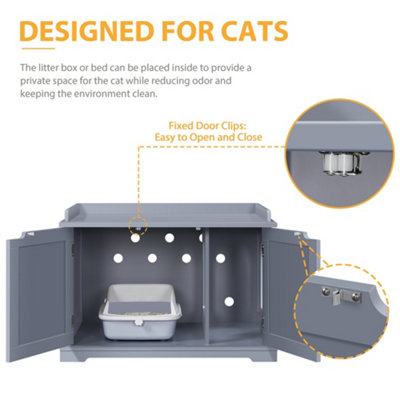 DESIGNED FOR CATS

The litter box or bed can be placed inside to provide a private space for the cat while reducing odor and keeping the environment clean.

Fixed Door Clips:
Easy to Open and Close