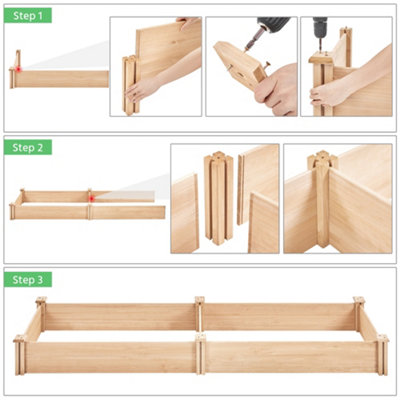 Step 1

Step 2

Step 3